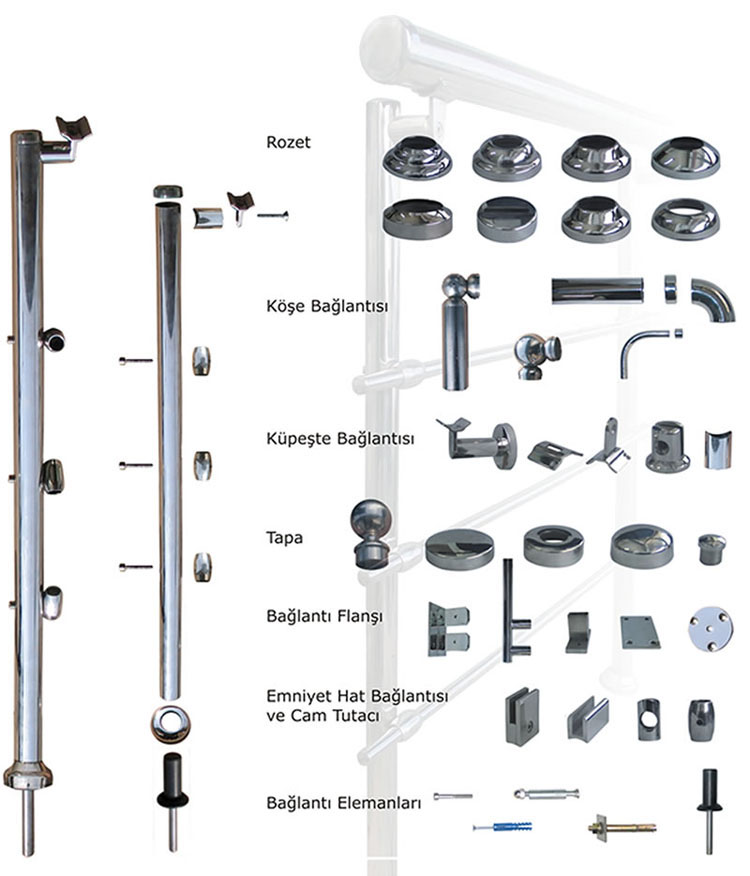 Rozet

Köşe Bağlantısı

Küpeşte Bağlantısı

Tapa

Bağlantı Flanşı

Emniyet Hat Bağlantısı ve Cam Tutacı

Bağlantı Elemanları